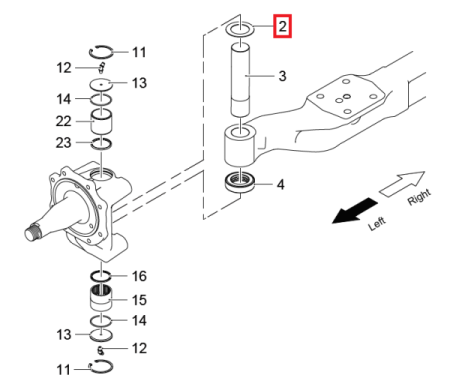 2
11
12
13
3
14
22
23
4
Right
Left
16
15
14
13
12
11