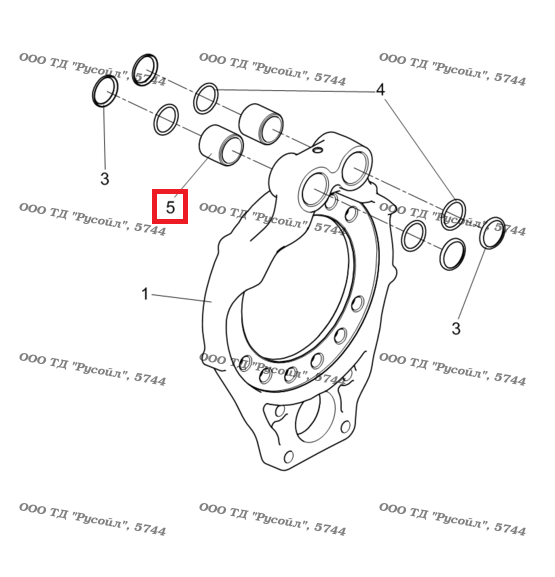 ООО ТД "Русойл", 5744
ООО ТД "Русойл", 5744
ООО ТД "Русойл", 5744

4

3

5

ООО ТД "Русойл", 5744
ООО ТД "Русойл", 5744
ООО ТД "Русойл", 5744

1

3

ООО ТД "Русойл", 5744
ООО ТД "Русойл", 5744
ООО ТД "Русойл", 5744

ООО ТД "Русойл", 5744
ООО ТД "Русойл", 5744
ООО ТД "Русойл", 5744